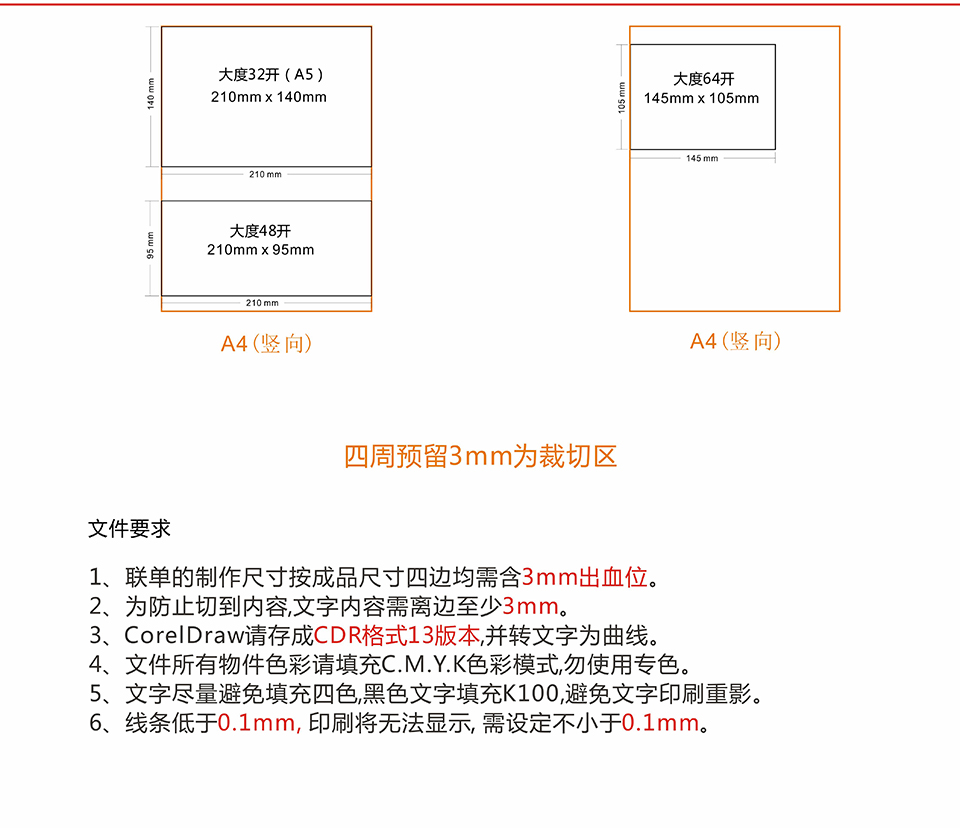 140 mm

大度32开（A5）
210mm x 140mm

210 mm

95 mm

大度48开
210mm x 95mm

210 mm

A4（竖向）

105 mm

大度64开
145mm x 105mm

145 mm

A4（竖向）

四周预留3mm为裁切区

文件要求

1、联单的制作尺寸按成品尺寸四边均需含3mm出血位。
2、为防止切到内容,文字内容需离边至少3mm。
3、CorelDraw请存成CDR格式13版本,并转文字为曲线。
4、文件所有物件色彩请填充C.M.Y.K色彩模式,勿使用专色。
5、文字尽量避免填充四色,黑色文字填充K100,避免文字印刷重影。
6、线条低于0.1mm, 印刷将无法显示, 需设定不小于0.1mm。